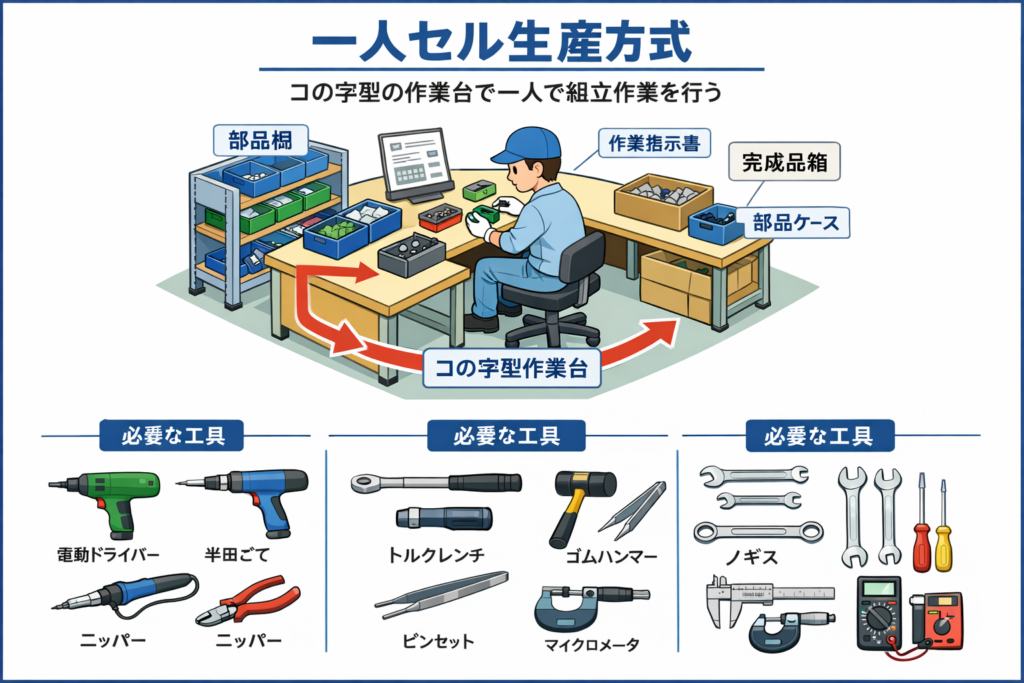 一人セル生産方式

コの字型の作業台で一人で組立作業を行う

部品棚

作業指示書

完成品箱

部品ケース

コの字型作業台

必要な工具

電動ドライバー

半田ごて

ニッパー

ニッパー

必要な工具

トルクレンチ

ゴムハンマー

ピンセット

マイクロメータ

必要な工具

ノギス